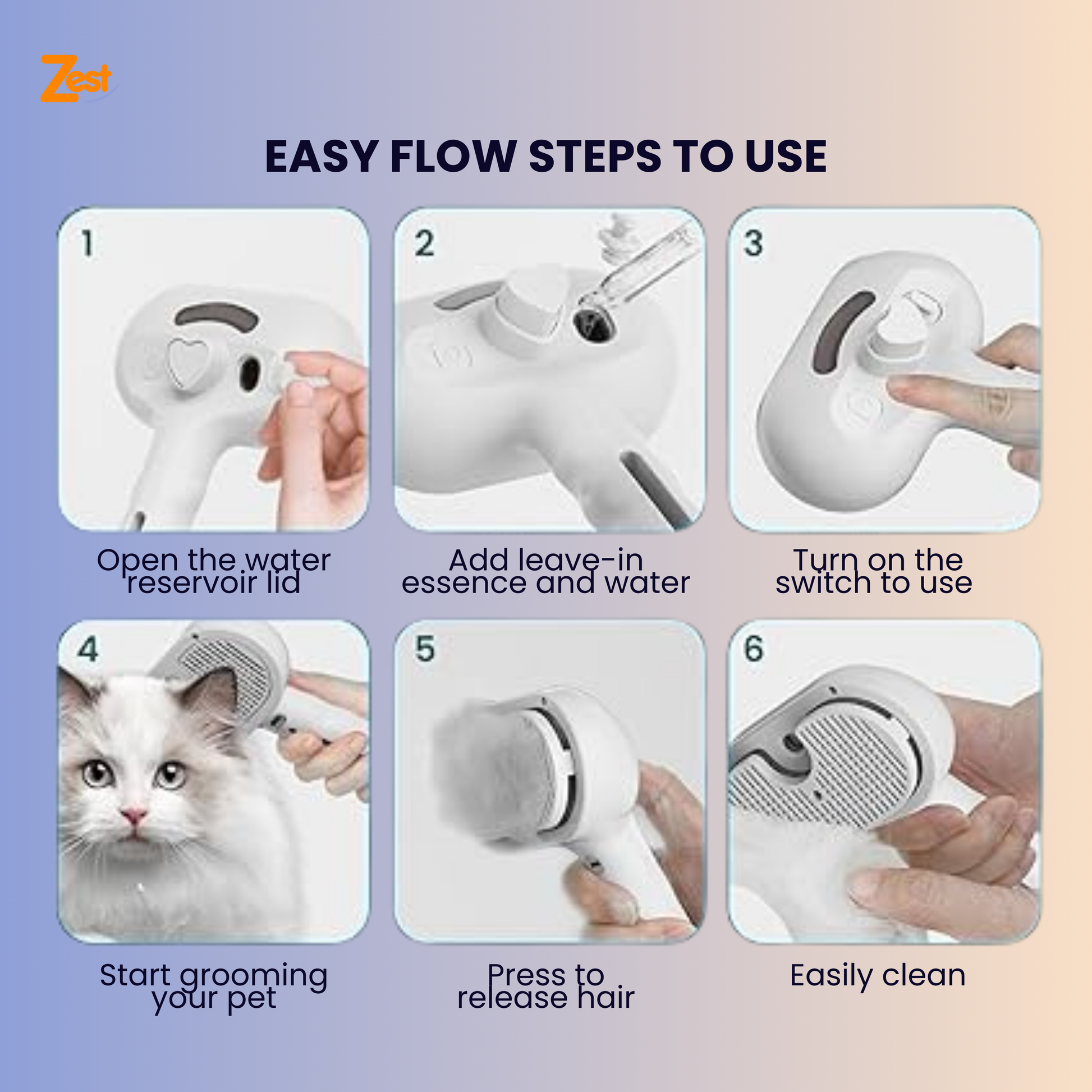 Zest

EASY FLOW STEPS TO USE

1

Open the water reservoir lid

2

Add leave-in essence and water

3

Turn on the switch to use

4

Start grooming your pet

5

Press to release hair

6

Easily clean