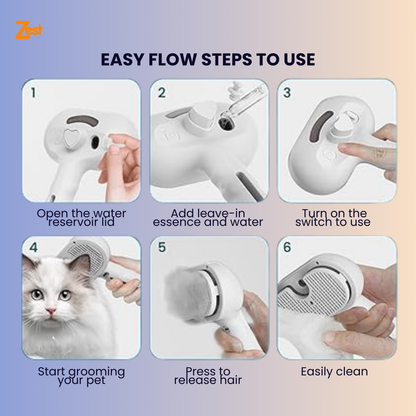 Zest

EASY FLOW STEPS TO USE

1

Open the water reservoir lid

2

Add leave-in essence and water

3

Turn on the switch to use

4

Start grooming your pet

5

Press to release hair

6

Easily clean