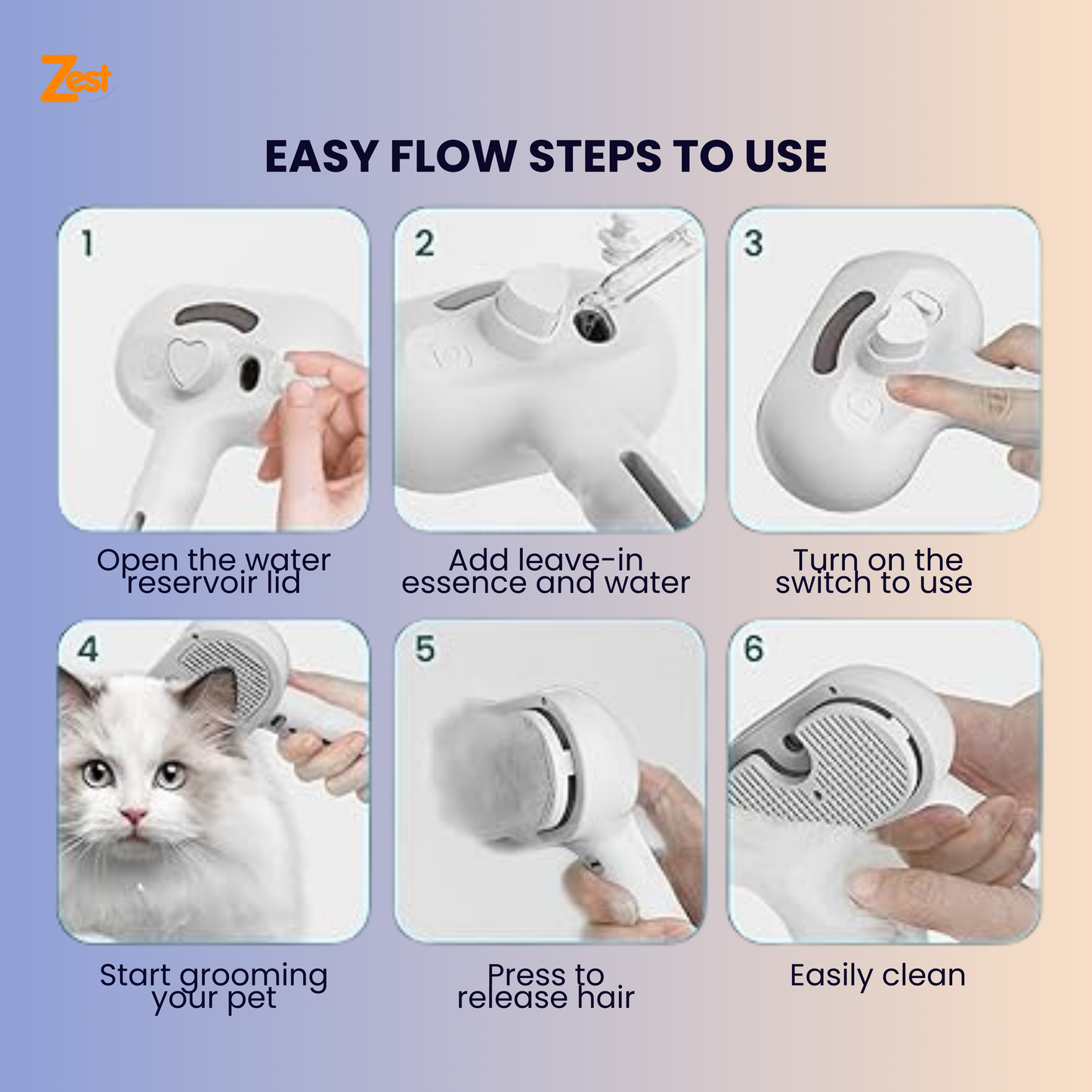 Zest

EASY FLOW STEPS TO USE

1

Open the water reservoir lid

2

Add leave-in essence and water

3

Turn on the switch to use

4

Start grooming your pet

5

Press to release hair

6

Easily clean